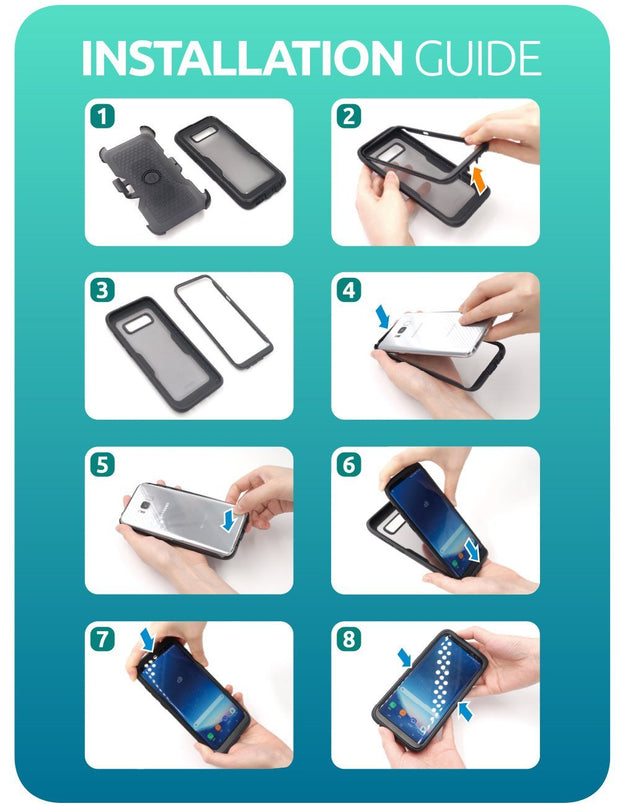 INSTALLATION GUIDE

1

2

3

4

5

6

7

8